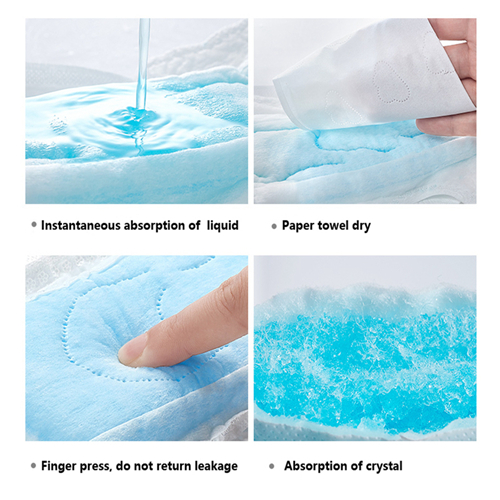 • Instantaneous absorption of liquid

• Paper towel dry

• Finger press, do not return leakage

• Absorption of crystal